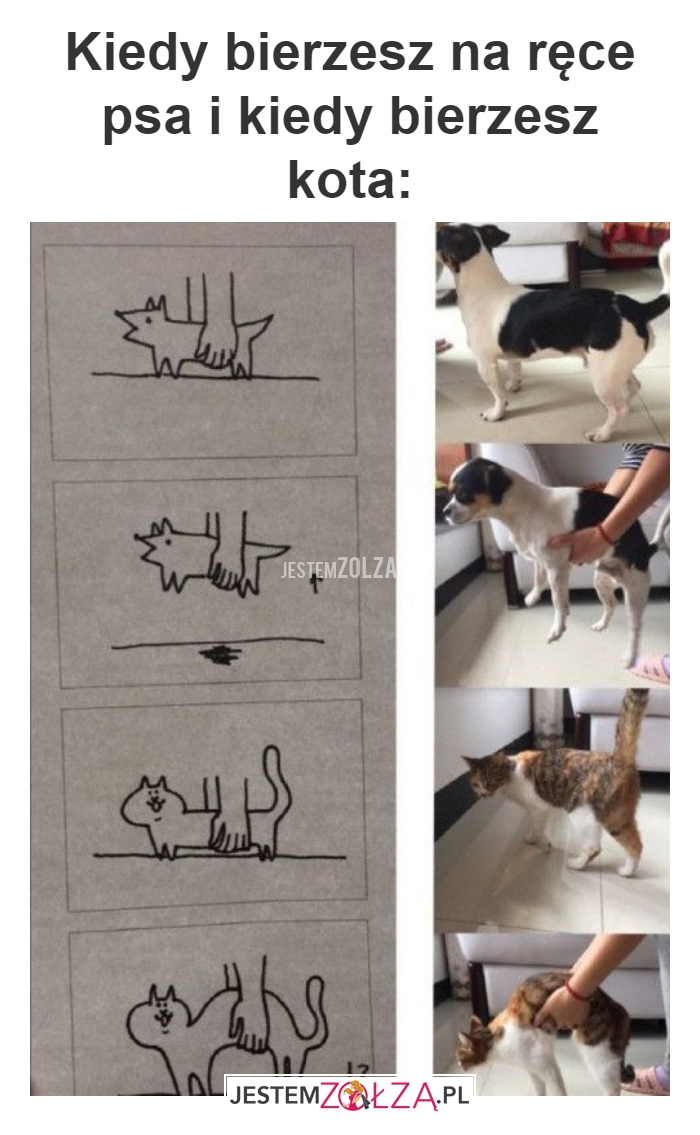 Kiedy bierzesz na ręce psa i kiedy bierzesz kota:

JESTEMZOLZA

JESTEMZOŁZA.PL