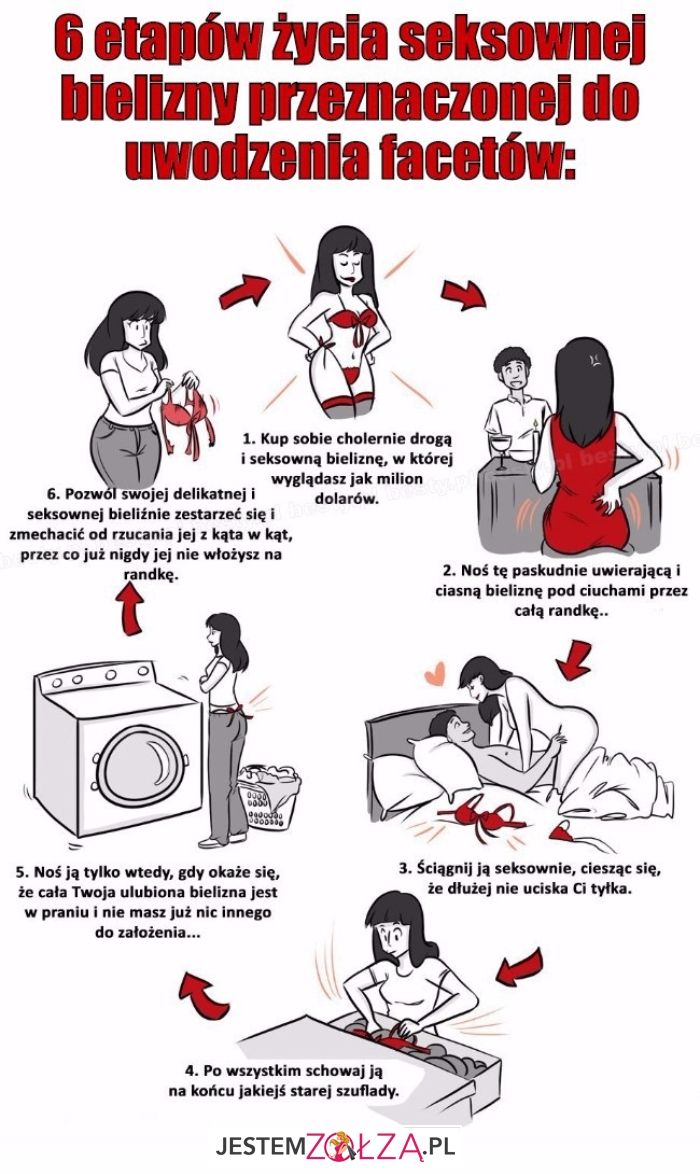 6 etapów życia seksownej bielizny przeznaczonej do uwodzenia facetów:

1. Kup sobie cholernie drogą i seksowną bieliznę, w której wyglądasz jak milion dolarów.

2. Noś tę paskudnie uwierającą i ciasną bieliznę pod ciuchami przez całą randkę..

3. Ściągnij ją seksownie, ciesząc się, że dłużej nie uciska Ci tyłka.

4. Po wszystkim schowaj ją na końcu jakiejś starej szuflady.

5. Noś ją tylko wtedy, gdy okaże się, że cała Twoja ulubiona bielizna jest w praniu i nie masz już nic innego do założenia...

6. Pozwól swojej delikatnej i seksownej bieliźnie zestarzeć się i zmechacić od rzucania jej z kąta w kąt, przez co już nigdy jej nie włożysz na randkę.

JESTEMZOŁZA.PL